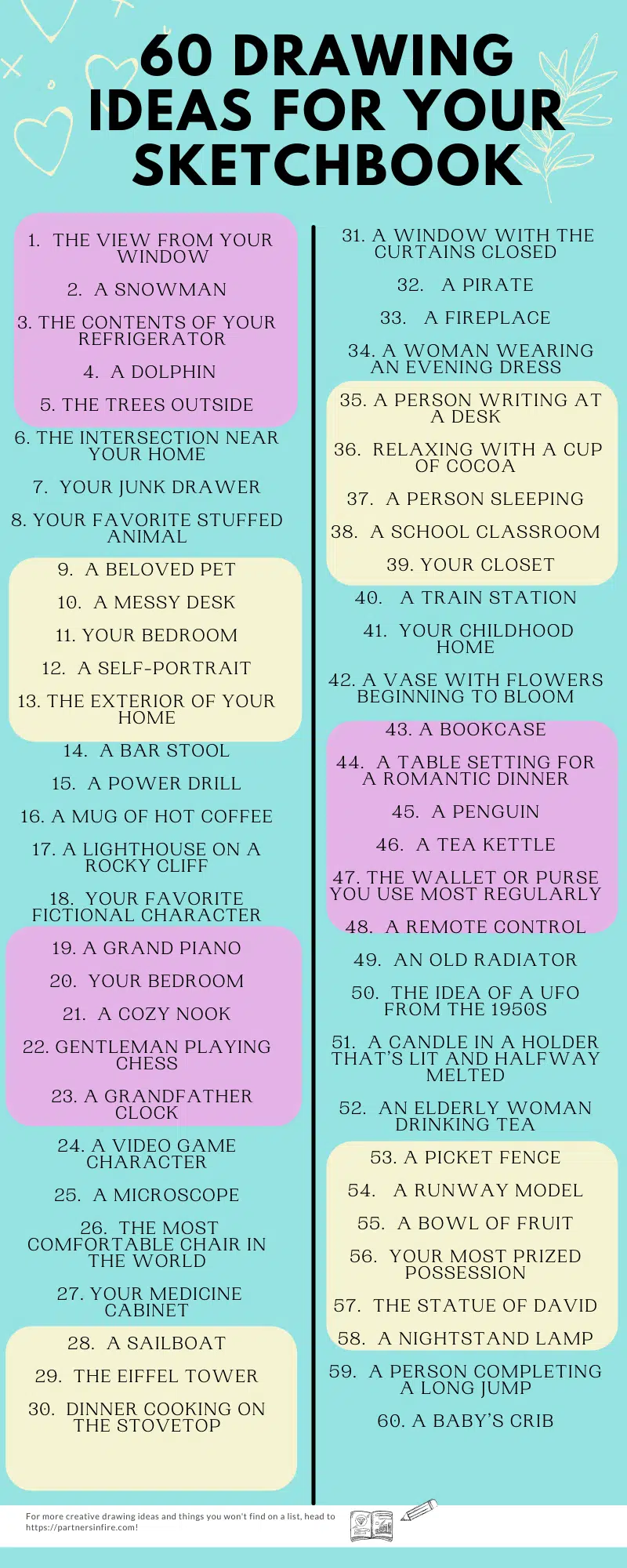 60 DRAWING IDEAS FOR YOUR SKETCHBOOK

1. THE VIEW FROM YOUR WINDOW

2. A SNOWMAN

3. THE CONTENTS OF YOUR REFRIGERATOR

4. A DOLPHIN

5. THE TREES OUTSIDE

6. THE INTERSECTION NEAR YOUR HOME

7. YOUR JUNK DRAWER

8. YOUR FAVORITE STUFFED ANIMAL

9. A BELOVED PET

10. A MESSY DESK

11. YOUR BEDROOM

12. A SELF-PORTRAIT

13. THE EXTERIOR OF YOUR HOME

14. A BAR STOOL

15. A POWER DRILL

16. A MUG OF HOT COFFEE

17. A LIGHTHOUSE ON A ROCKY CLIFF

18. YOUR FAVORITE FICTIONAL CHARACTER

19. A GRAND PIANO

20. YOUR BEDROOM

21. A COZY NOOK

22. GENTLEMAN PLAYING CHESS

23. A GRANDFATHER CLOCK

24. A VIDEO GAME CHARACTER

25. A MICROSCOPE

26. THE MOST COMFORTABLE CHAIR IN THE WORLD

27. YOUR MEDICINE CABINET

28. A SAILBOAT

29. THE EIFFEL TOWER

30. DINNER COOKING ON THE STOVETOP

31. A WINDOW WITH THE CURTAINS CLOSED

32. A PIRATE

33. A FIREPLACE

34. A WOMAN WEARING AN EVENING DRESS

35. A PERSON WRITING AT A DESK

36. RELAXING WITH A CUP OF COCOA

37. A PERSON SLEEPING

38. A SCHOOL CLASSROOM

39. YOUR CLOSET

40. A TRAIN STATION

41. YOUR CHILDHOOD HOME

42. A VASE WITH FLOWERS BEGINNING TO BLOOM

43. A BOOKCASE

44. A TABLE SETTING FOR A ROMANTIC DINNER

45. A PENGUIN

46. A TEA KETTLE

47. THE WALLET OR PURSE YOU USE MOST REGULARLY

48. A REMOTE CONTROL

49. AN OLD RADIATOR

50. THE IDEA OF A UFO FROM THE 1950S

51. A CANDLE IN A HOLDER THAT'S LIT AND HALFWAY MELTED

52. AN ELDERLY WOMAN DRINKING TEA

53. A PICKET FENCE

54. A RUNWAY MODEL

55. A BOWL OF FRUIT

56. YOUR MOST PRIZED POSSESSION

57. THE STATUE OF DAVID

58. A NIGHTSTAND LAMP

59. A PERSON COMPLETING A LONG JUMP

60. A BABY'S CRIB

For more creative drawing ideas and things you won't find on a list, head to https://partnersinfire.com!