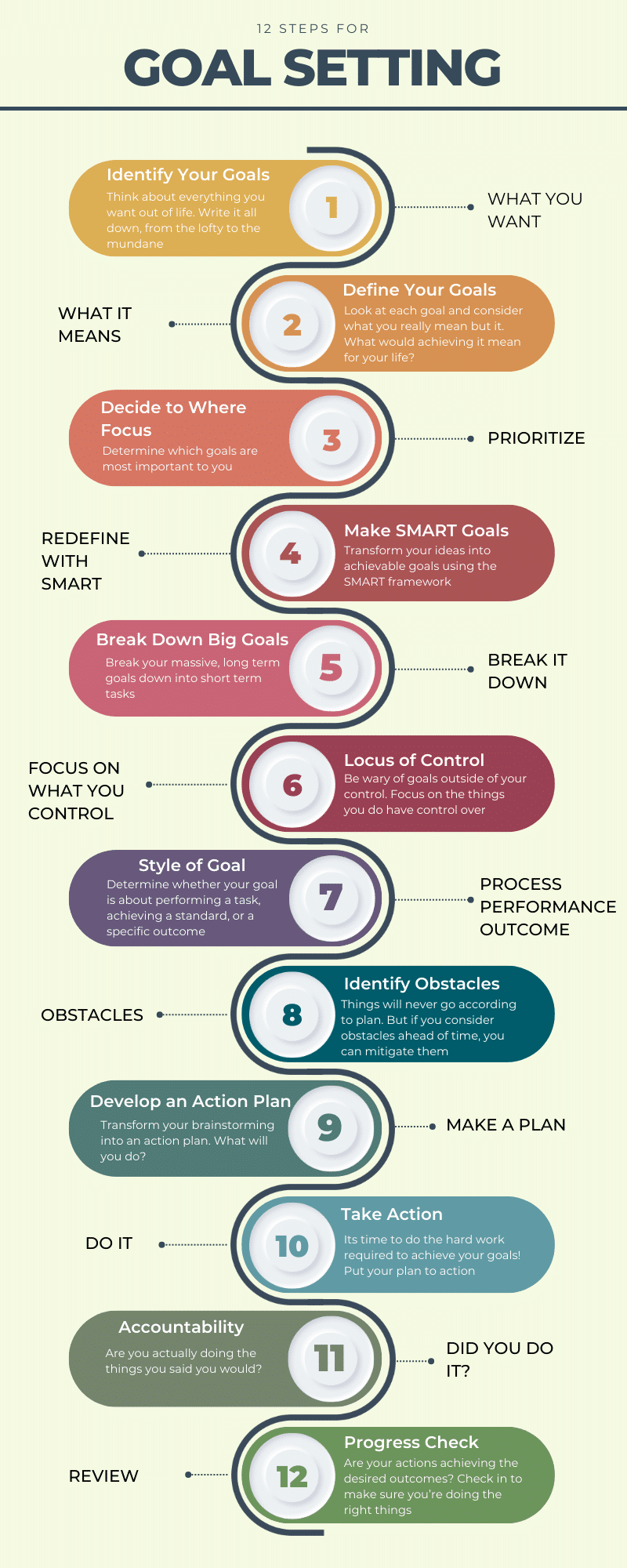 12 STEPS FOR
GOAL SETTING

Identify Your Goals
Think about everything you want out of life. Write it all down, from the lofty to the mundane
1
WHAT YOU WANT

WHAT IT MEANS
2
Define Your Goals
Look at each goal and consider what you really mean but it. What would achieving it mean for your life?

Decide to Where Focus
Determine which goals are most important to you
3
PRIORITIZE

REDEFINE WITH SMART
4
Make SMART Goals
Transform your ideas into achievable goals using the SMART framework

Break Down Big Goals
Break your massive, long term goals down into short term tasks
5
BREAK IT DOWN

FOCUS ON WHAT YOU CONTROL
6
Locus of Control
Be wary of goals outside of your control. Focus on the things you do have control over

Style of Goal
Determine whether your goal is about performing a task, achieving a standard, or a specific outcome
7
PROCESS
PERFORMANCE
OUTCOME

OBSTACLES
8
Identify Obstacles
Things will never go according to plan. But if you consider obstacles ahead of time, you can mitigate them

Develop an Action Plan
Transform your brainstorming into an action plan. What will you do?
9
MAKE A PLAN

DO IT
10
Take Action
Its time to do the hard work required to achieve your goals! Put your plan to action

Accountability
Are you actually doing the things you said you would?
11
DID YOU DO IT?

REVIEW
12
Progress Check
Are your actions achieving the desired outcomes? Check in to make sure you're doing the right things